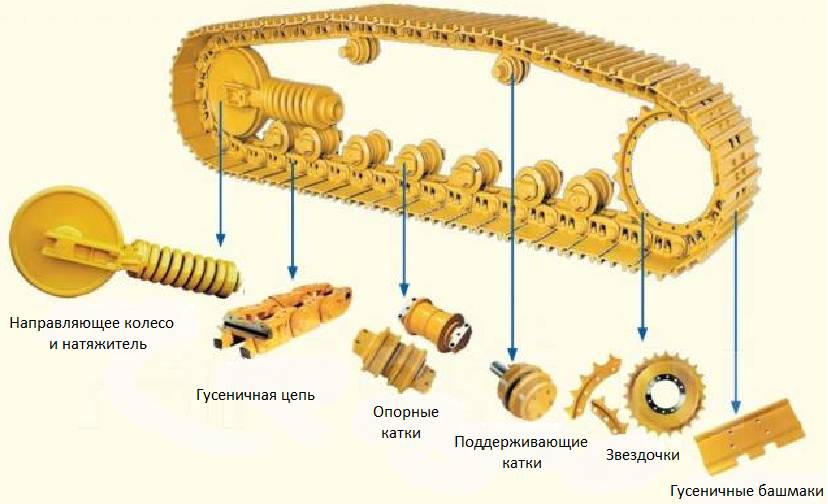 Направляющее колесо и натяжитель

Гусеничная цепь

Опорные катки

Поддерживающие катки

Звездочки

Гусеничные башмаки